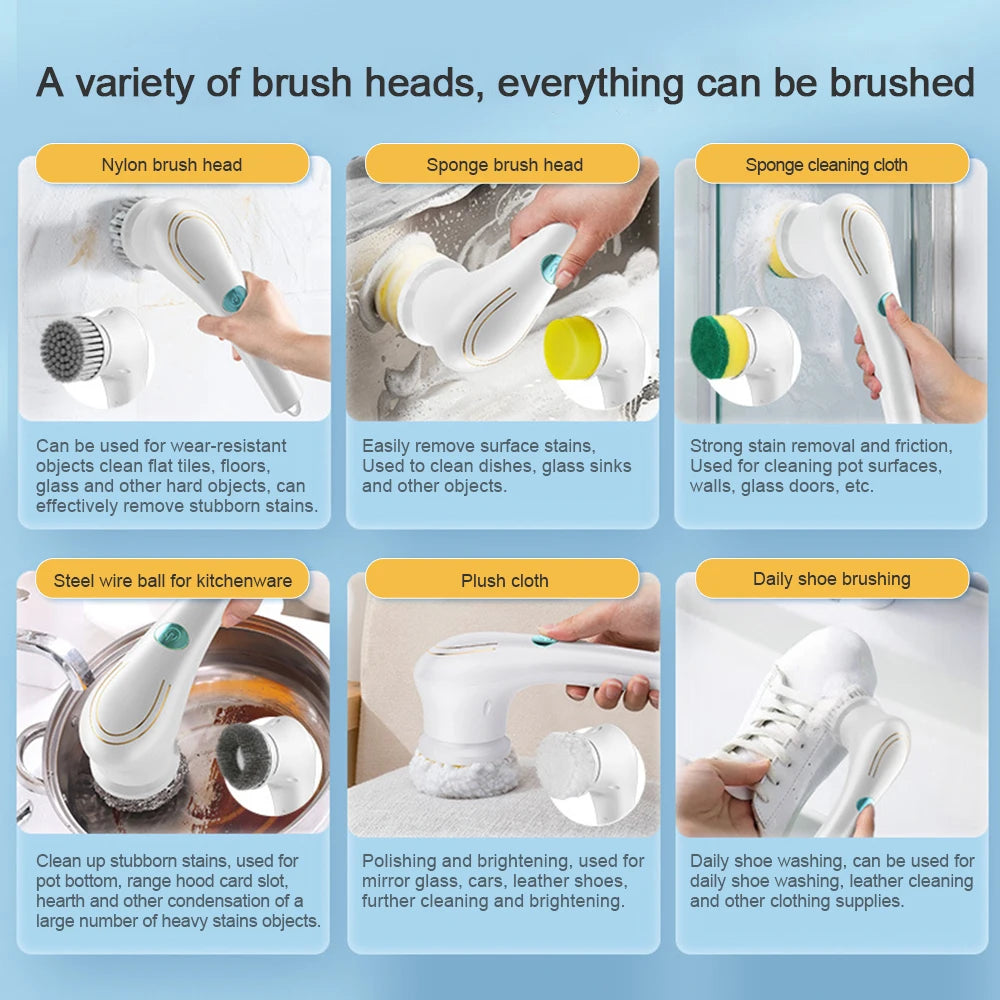 A variety of brush heads, everything can be brushed

Nylon brush head

Can be used for wear-resistant objects clean flat tiles, floors, glass and other hard objects, can effectively remove stubborn stains.

Sponge brush head

Easily remove surface stains, Used to clean dishes, glass sinks and other objects.

Sponge cleaning cloth

Strong stain removal and friction, Used for cleaning pot surfaces, walls, glass doors, etc.

Steel wire ball for kitchenware

Clean up stubborn stains, used for pot bottom, range hood card slot, hearth and other condensation of a large number of heavy stains objects.

Plush cloth

Polishing and brightening, used for mirror glass, cars, leather shoes, further cleaning and brightening.

Daily shoe brushing

Daily shoe washing, can be used for daily shoe washing, leather cleaning and other clothing supplies.