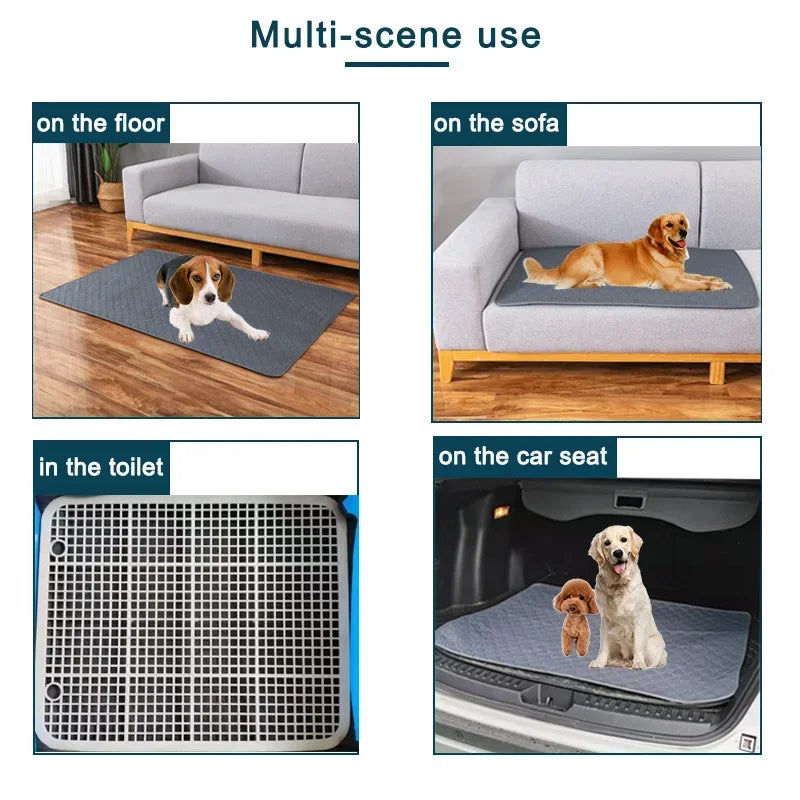 Multi-scene use

on the floor

on the sofa

in the toilet

on the car seat